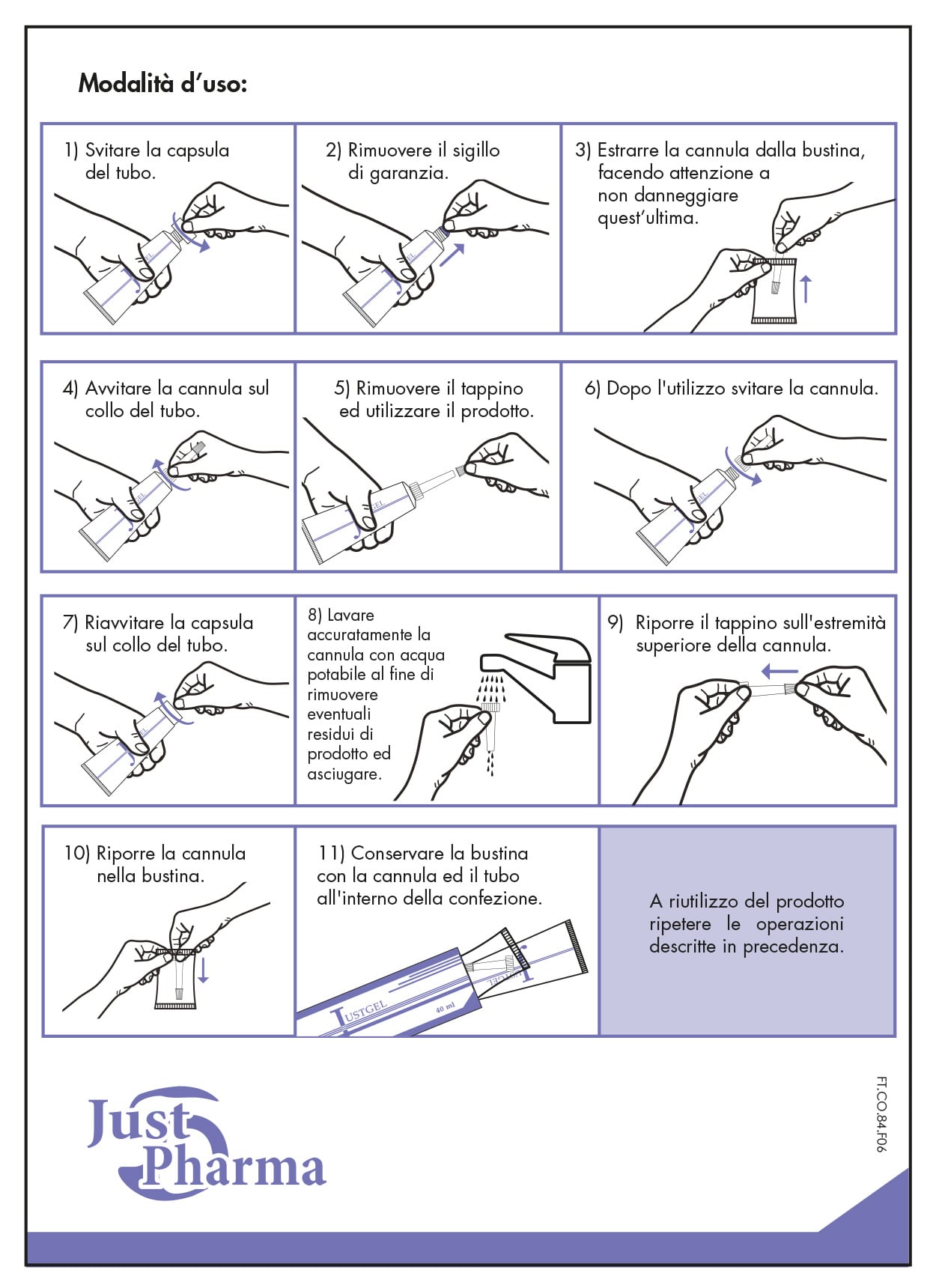 Modalità d'uso:

1) Svitare la capsula del tubo.

2) Rimuovere il sigillo di garanzia.

3) Estrarre la cannula dalla bustina, facendo attenzione a non danneggiare quest'ultima.

4) Avvitare la cannula sul collo del tubo.

5) Rimuovere il tappino ed utilizzare il prodotto.

6) Dopo l'utilizzo svitare la cannula.

7) Riavvitare la capsula sul collo del tubo.

8) Lavare accuratamente la cannula con acqua potabile al fine di rimuovere eventuali residui di prodotto ed asciugare.

9) Riporre il tappino sull'estremità superiore della cannula.

10) Riporre la cannula nella bustina.

11) Conservare la bustina con la cannula ed il tubo all'interno della confezione.

JUSTGEL
40 ml

A riutilizzo del prodotto ripetere le operazioni descritte in precedenza.

Just Pharma

FT.CO.84.F06